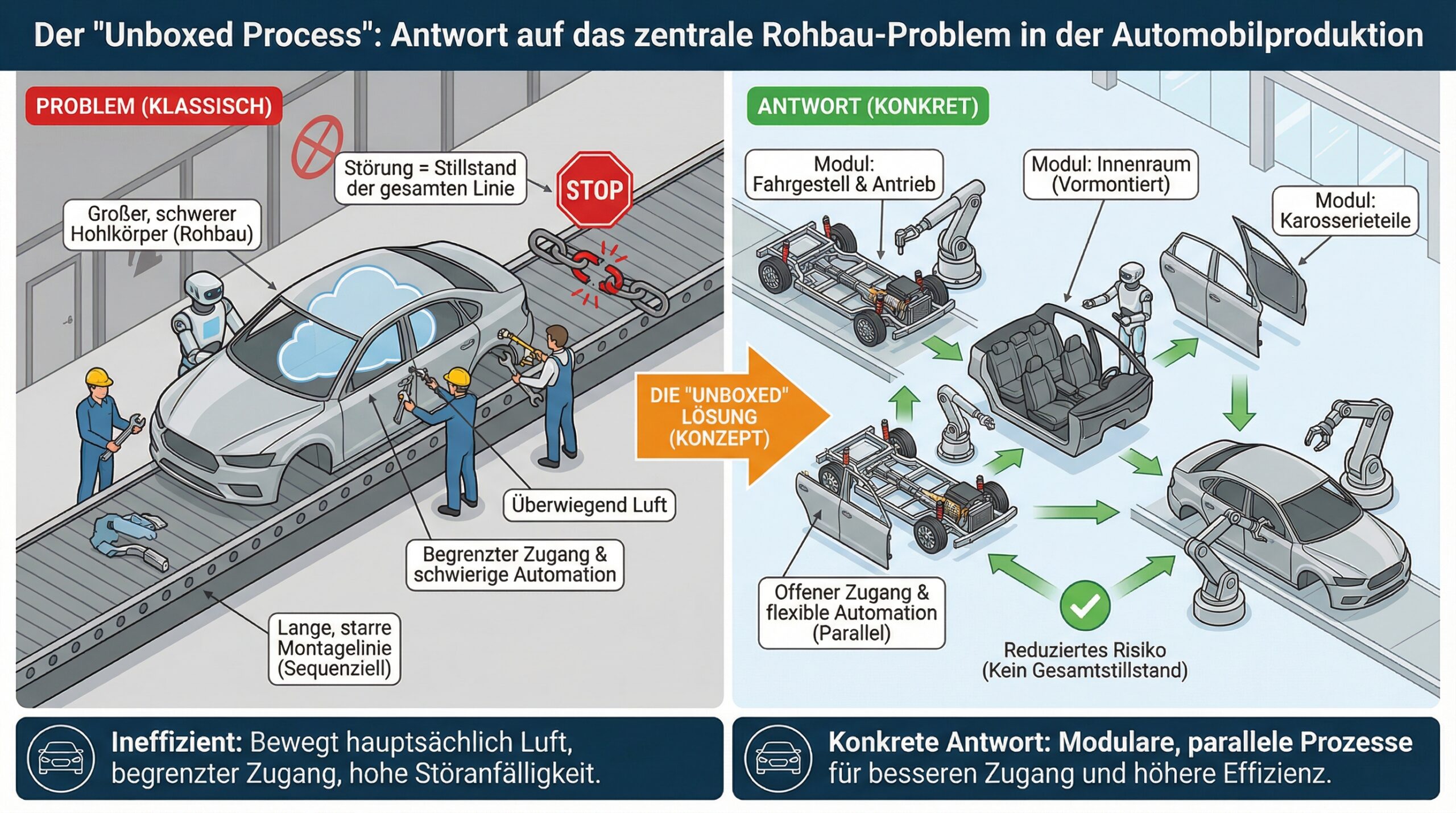 Der "Unboxed Process": Antwort auf das zentrale Rohbau-Problem in der Automobilproduktion

PROBLEM (KLASSISCH)

Störung = Stillstand der gesamten Linie

STOP

Großer, schwerer Hohlkörper (Rohbau)

Überwiegend Luft

Begrenzter Zugang & schwierige Automation

Lange, starre Montagelinie (Sequenziell)

DIE "UNBOXED" LÖSUNG (KONZEPT)

ANTWORT (KONKRET)

Modul: Fahrgestell & Antrieb

Modul: Innenraum (Vormontiert)

Modul: Karosserieteile

Offener Zugang & flexible Automation (Parallel)

Reduziertes Risiko (Kein Gesamtstillstand)

Ineffizient: Bewegt hauptsächlich Luft, begrenzter Zugang, hohe Störanfälligkeit.

Konkrete Antwort: Modulare, parallele Prozesse für besseren Zugang und höhere Effizienz.